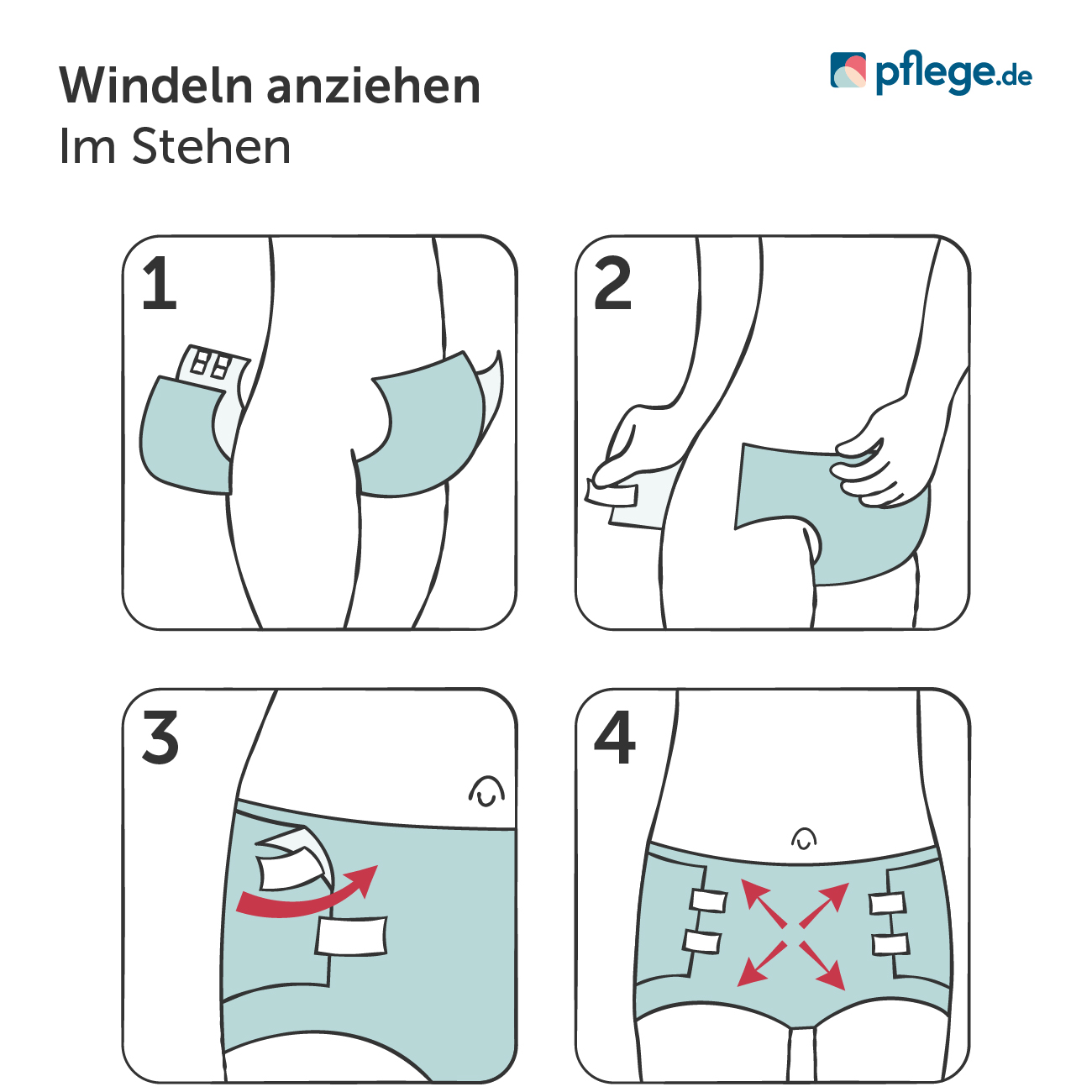 Windeln anziehen
Im Stehen

pflege.de

1

2

3

4