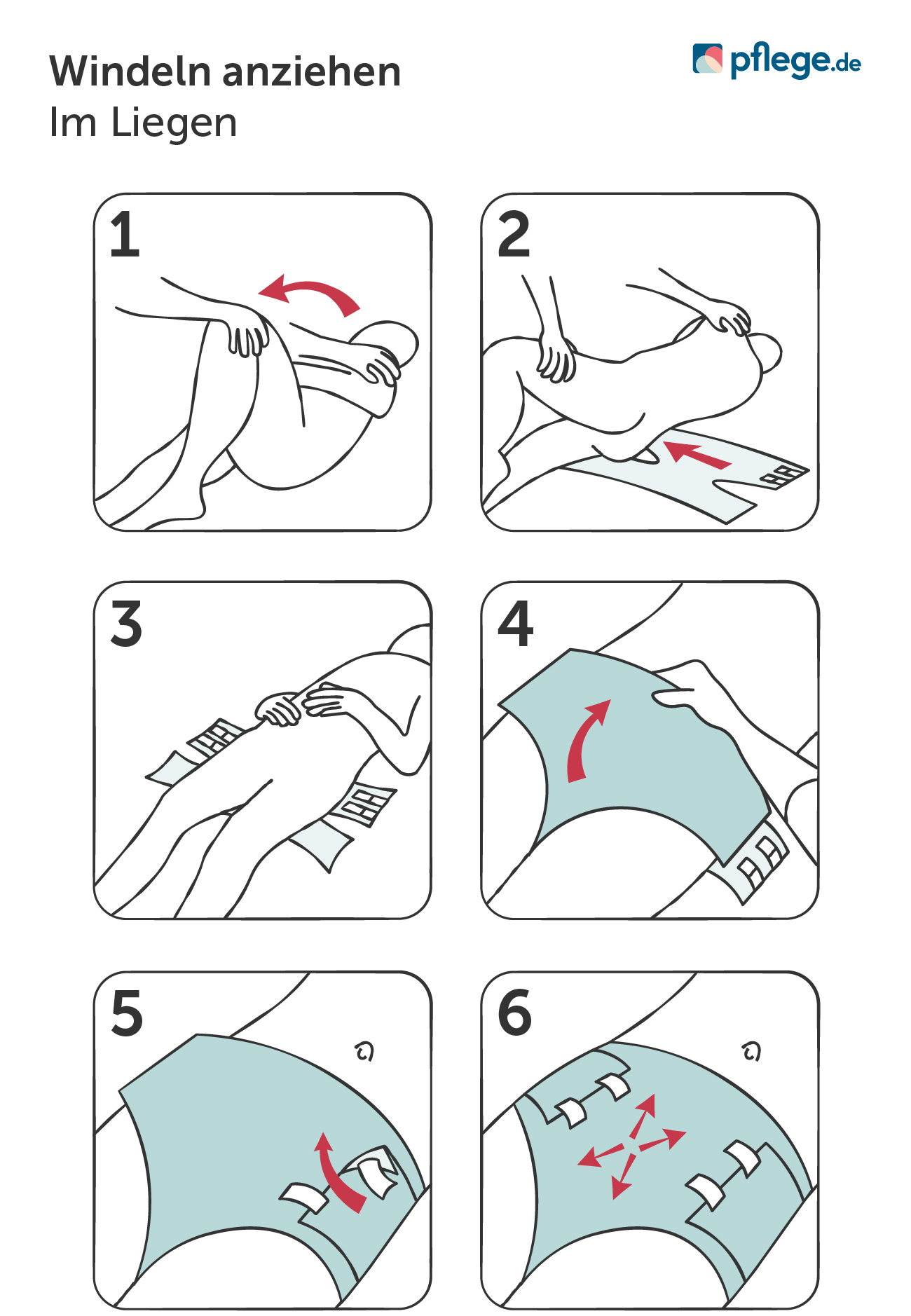 Windeln anziehen
Im Liegen

pflege.de

1

2

3

4

5

6