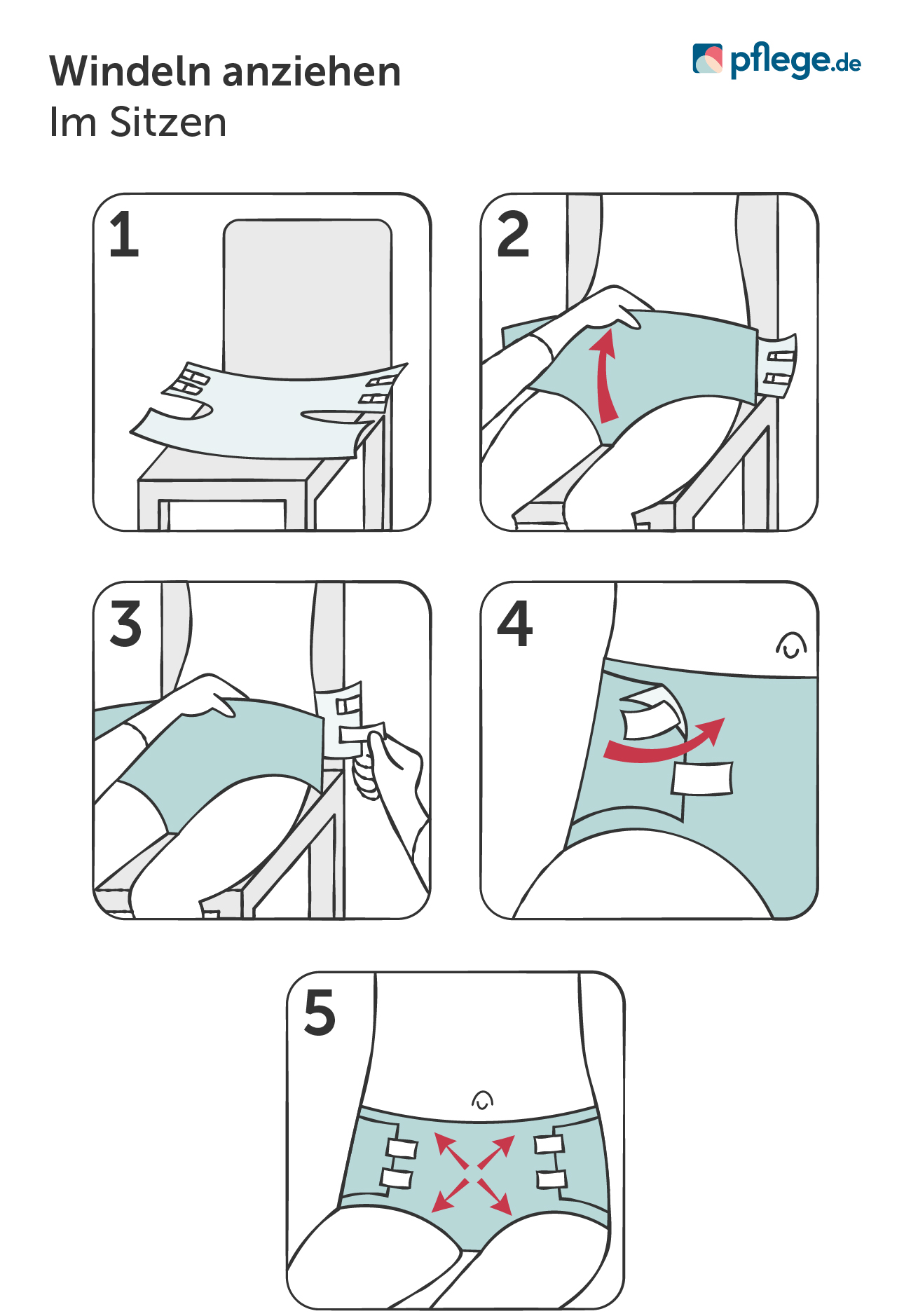 Windeln anziehen
Im Sitzen

pflege.de

1

2

3

4

5